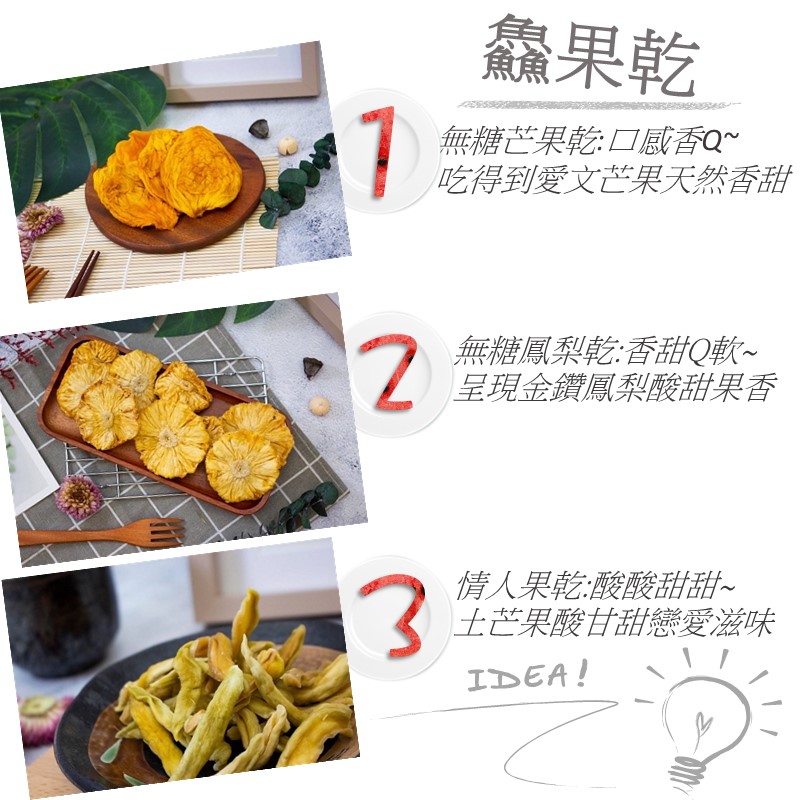 鱻果乾

1
無糖芒果乾:口感香Q~
吃得到愛文芒果天然香甜

2
無糖鳳梨乾:香甜Q軟~
呈現金鑽鳳梨酸甜果香

3
情人果乾:酸酸甜甜~
土芒果酸甘甜戀愛滋味

IDEA!